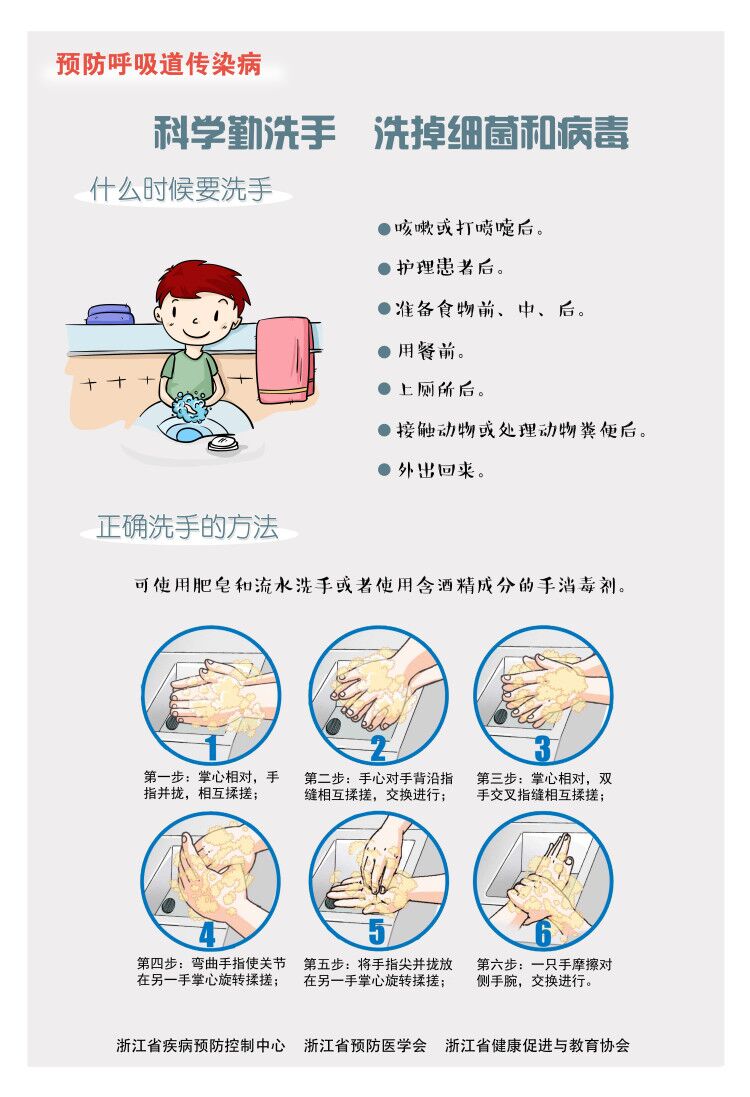 预防呼吸道传染病

科学勤洗手　洗掉细菌和病毒

什么时候要洗手

●咳嗽或打喷嚏后。

●护理患者后。

●准备食物前、中、后。

●用餐前。

●上厕所后。

●接触动物或处理动物粪便后。

●外出回来。

正确洗手的方法

可使用肥皂和流水洗手或者使用含酒精成分的手消毒剂。

1
第一步：掌心相对，手指并拢，相互揉搓；

2
第二步：手心对手背沿指缝相互揉搓，交换进行；

3
第三步：掌心相对，双手交叉指缝相互揉搓；

4
第四步：弯曲手指使关节在另一手掌心旋转揉搓；

5
第五步：将手指尖并拢放在另一手掌心旋转揉搓；

6
第六步：一只手摩擦对侧手腕，交换进行。

浙江省疾病预防控制中心　浙江省预防医学会　浙江省健康促进与教育协会