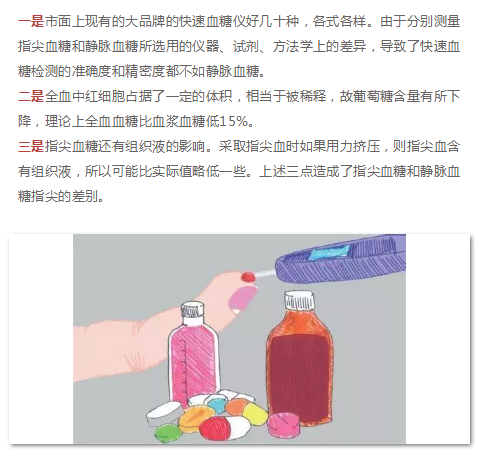 一是市面上现有的大品牌的快速血糖仪好几十种，各式各样。由于分别测量指尖血糖和静脉血糖所选用的仪器、试剂、方法学上的差异，导致了快速血糖检测的准确度和精密度都不如静脉血糖。

二是全血中红细胞占据了一定的体积，相当于被稀释，故葡萄糖含量有所下降，理论上全血血糖比血浆血糖低15%。

三是指尖血糖还有组织液的影响。采取指尖血时如果用力挤压，则指尖血含有组织液，所以可能比实际值略低一些。上述三点造成了指尖血糖和静脉血糖指尖的差别。