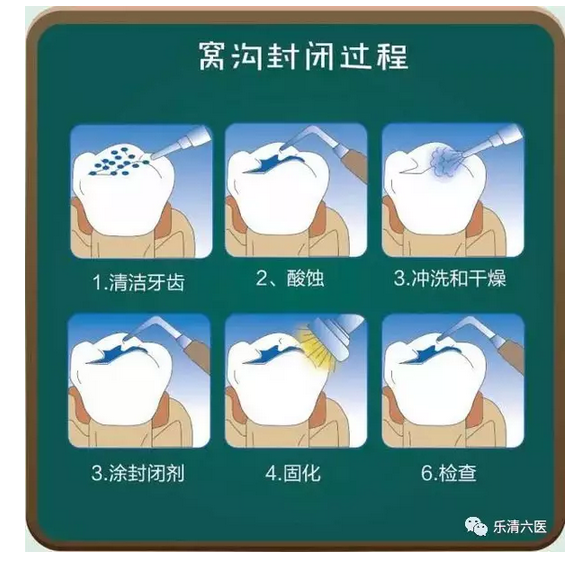 窝沟封闭过程

1.清洁牙齿

2、酸蚀

3.冲洗和干燥

3.涂封闭剂

4.固化

6.检查

乐清六医